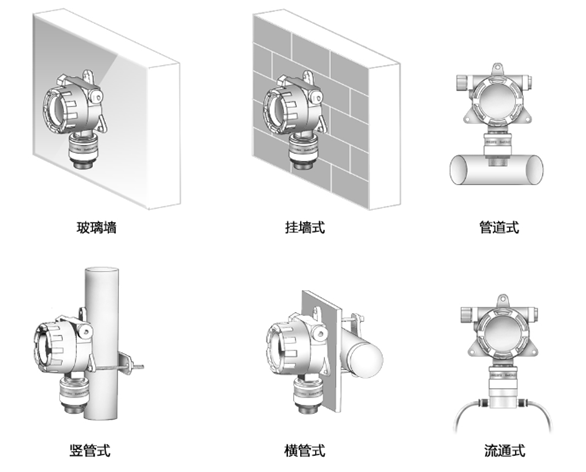 玻璃墙

挂墙式

管道式

竖管式

横管式

流通式